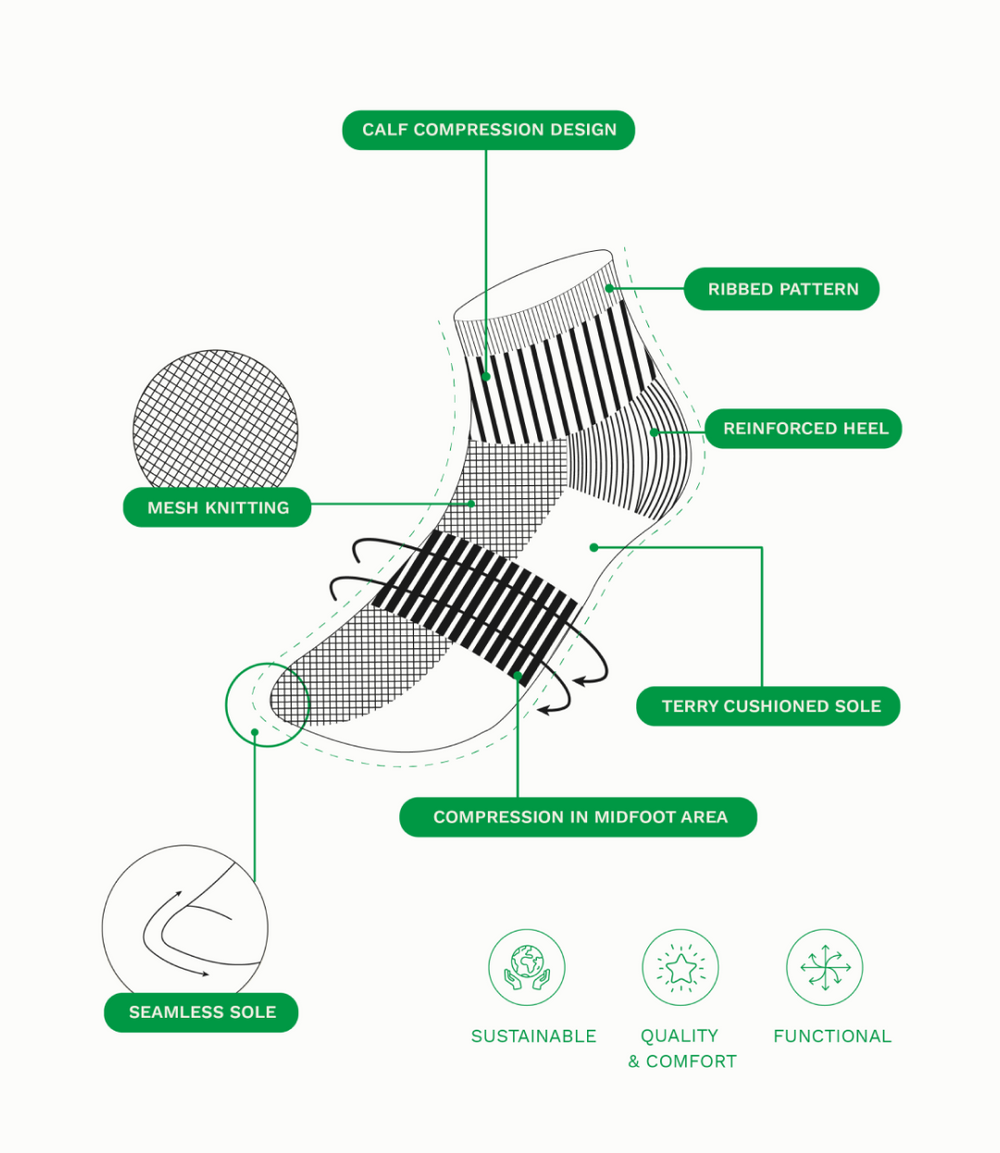 CALF COMPRESSION DESIGN

RIBBED PATTERN

REINFORCED HEEL

MESH KNITTING

TERRY CUSHIONED SOLE

COMPRESSION IN MIDFOOT AREA

SEAMLESS SOLE

SUSTAINABLE

QUALITY & COMFORT

FUNCTIONAL