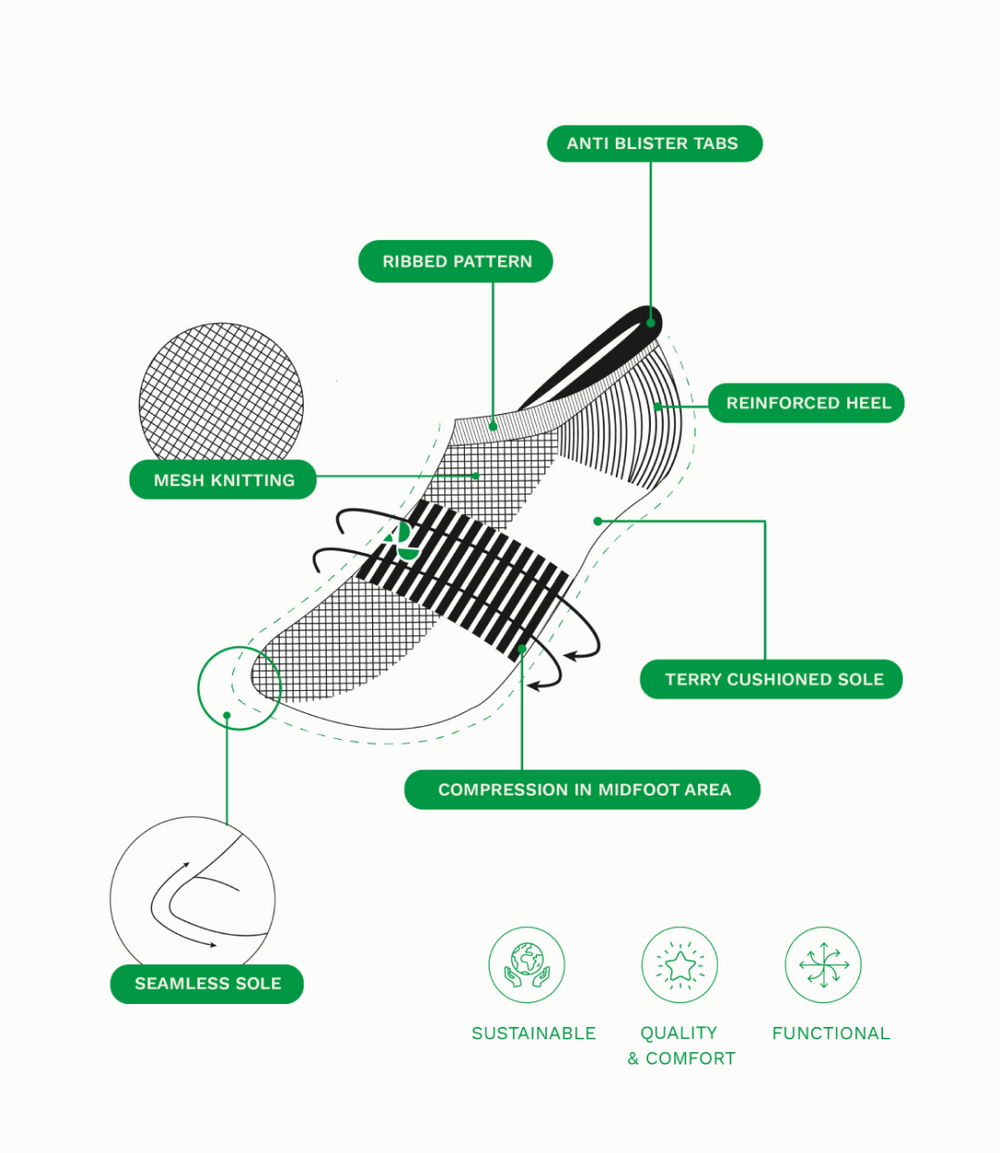 ANTI BLISTER TABS

RIBBED PATTERN

REINFORCED HEEL

MESH KNITTING

TERRY CUSHIONED SOLE

COMPRESSION IN MIDFOOT AREA

SEAMLESS SOLE

SUSTAINABLE

QUALITY & COMFORT

FUNCTIONAL